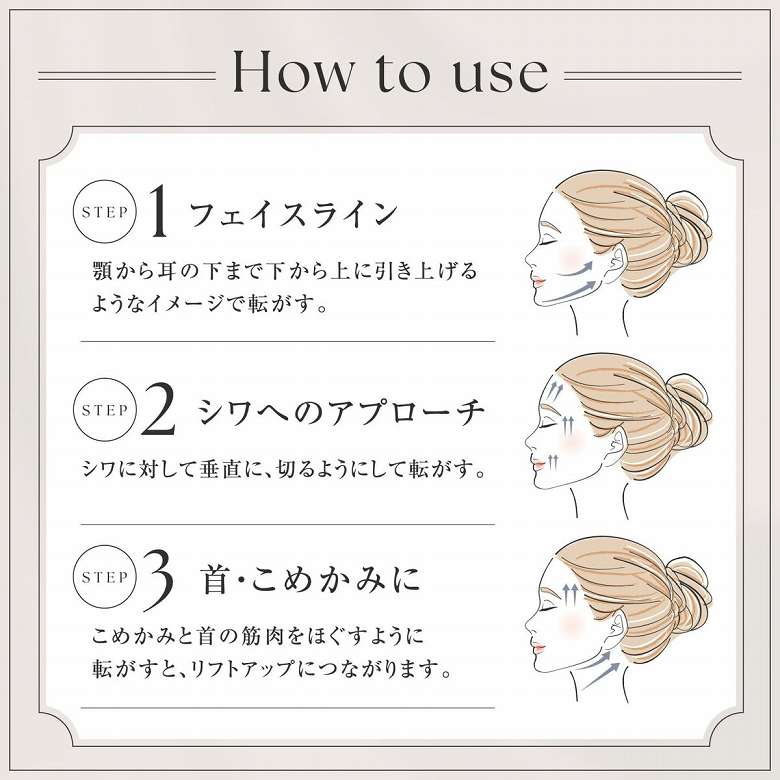 How to use

STEP 1 フェイスライン

顎から耳の下まで下から上に引き上げるようなイメージで転がす。

STEP 2 シワへのアプローチ

シワに対して垂直に、切るようにして転がす。

STEP 3 首・こめかみに

こめかみと首の筋肉をほぐすように転がすと、リフトアップにつながります。