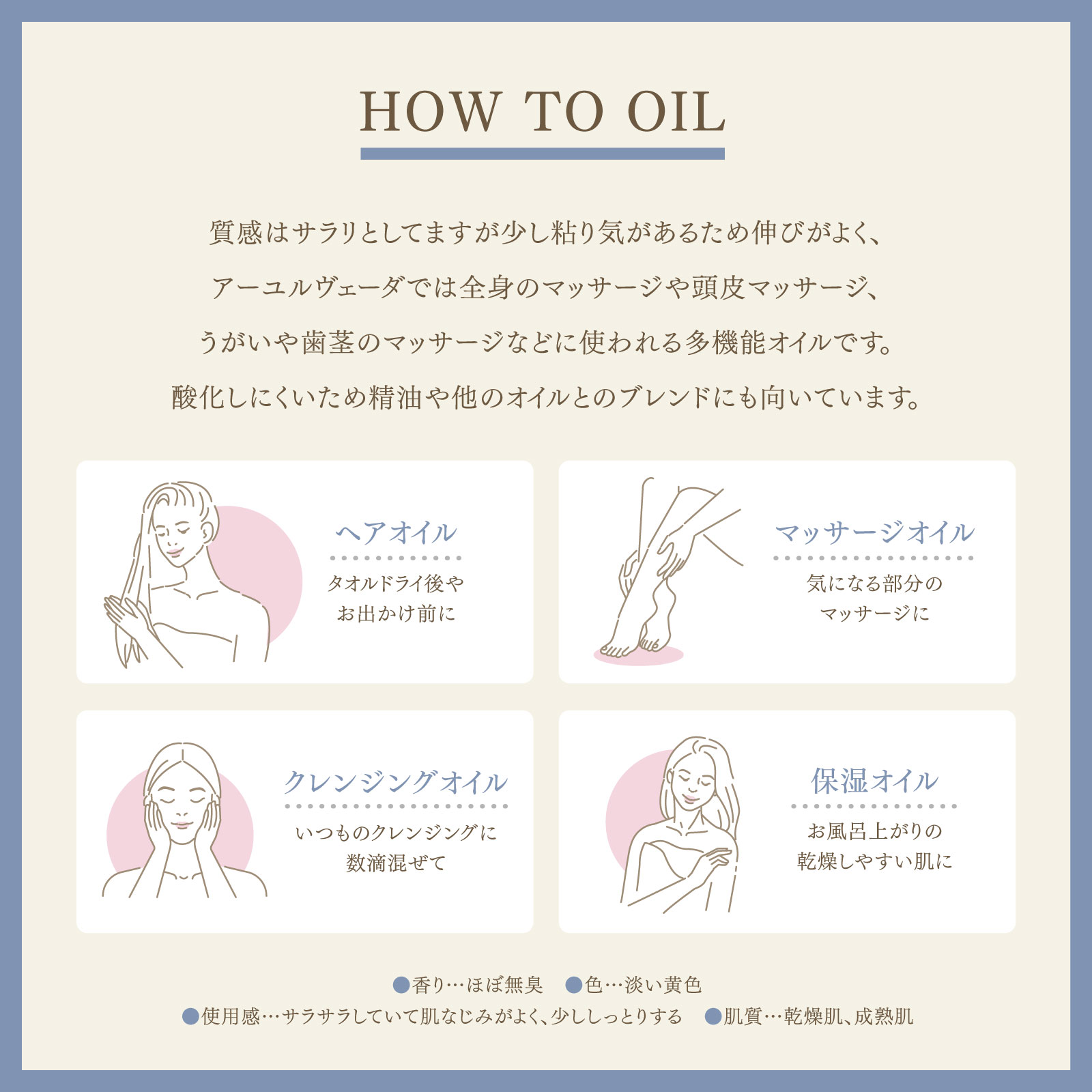 HOW TO OIL

質感はサラリとしてますが少し粘り気があるため伸びがよく、
アーユルヴェーダでは全身のマッサージや頭皮マッサージ、
うがいや歯茎のマッサージなどに使われる多機能オイルです。
酸化しにくいため精油や他のオイルとのブレンドにも向いています。

ヘアオイル
タオルドライ後や
お出かけ前に

マッサージオイル
気になる部分の
マッサージに

クレンジングオイル
いつものクレンジングに
数滴混ぜて

保湿オイル
お風呂上がりの
乾燥しやすい肌に

●香り…ほぼ無臭　●色…淡い黄色
●使用感…サラサラしていて肌なじみがよく、少ししっとりする　●肌質…乾燥肌、成熟肌