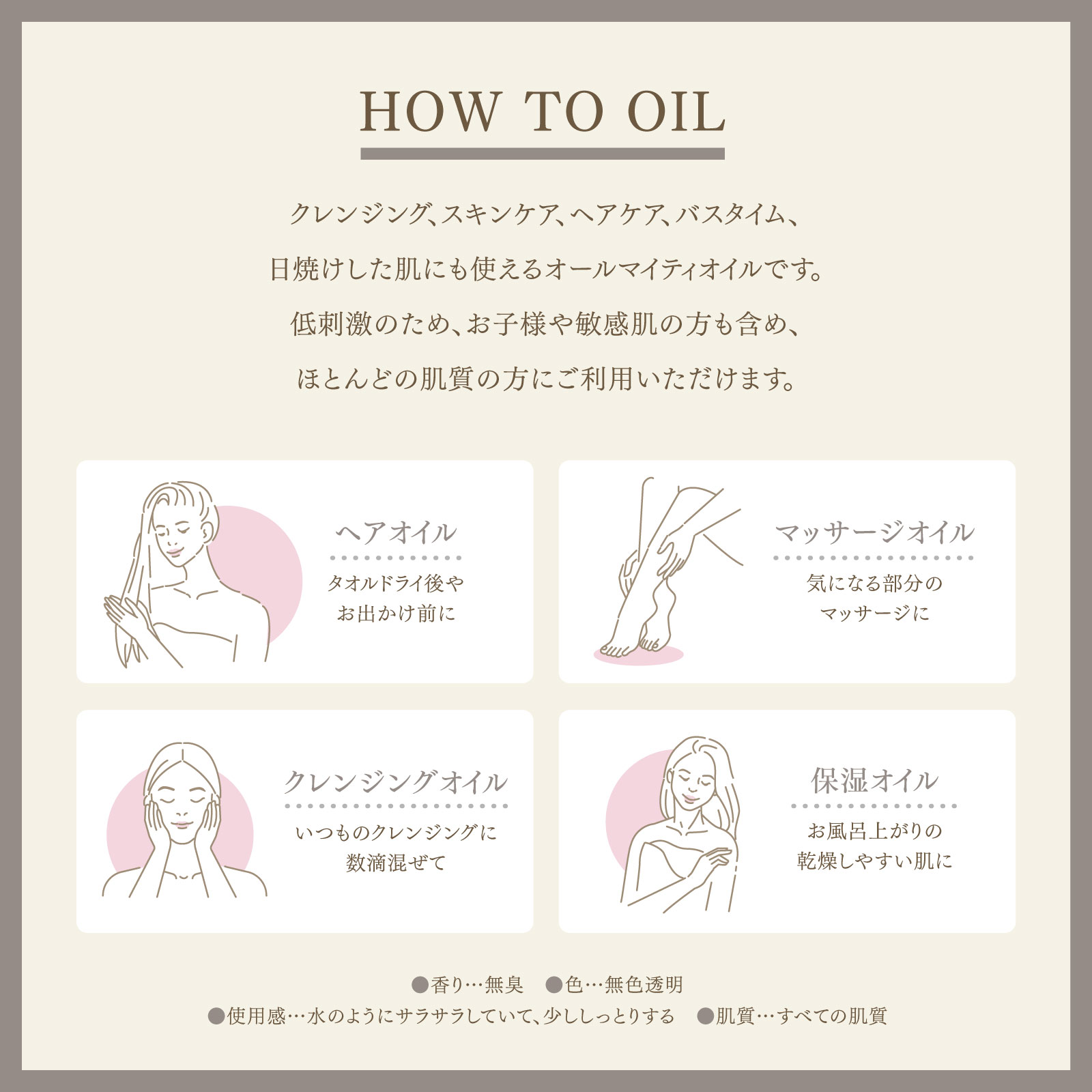 HOW TO OIL

クレンジング、スキンケア、ヘアケア、バスタイム、
日焼けした肌にも使えるオールマイティオイルです。
低刺激のため、お子様や敏感肌の方も含め、
ほとんどの肌質の方にご利用いただけます。

ヘアオイル
タオルドライ後や
お出かけ前に

マッサージオイル
気になる部分の
マッサージに

クレンジングオイル
いつものクレンジングに
数滴混ぜて

保湿オイル
お風呂上がりの
乾燥しやすい肌に

●香り…無臭　●色…無色透明
●使用感…水のようにサラサラしていて、少ししっとりする　●肌質…すべての肌質