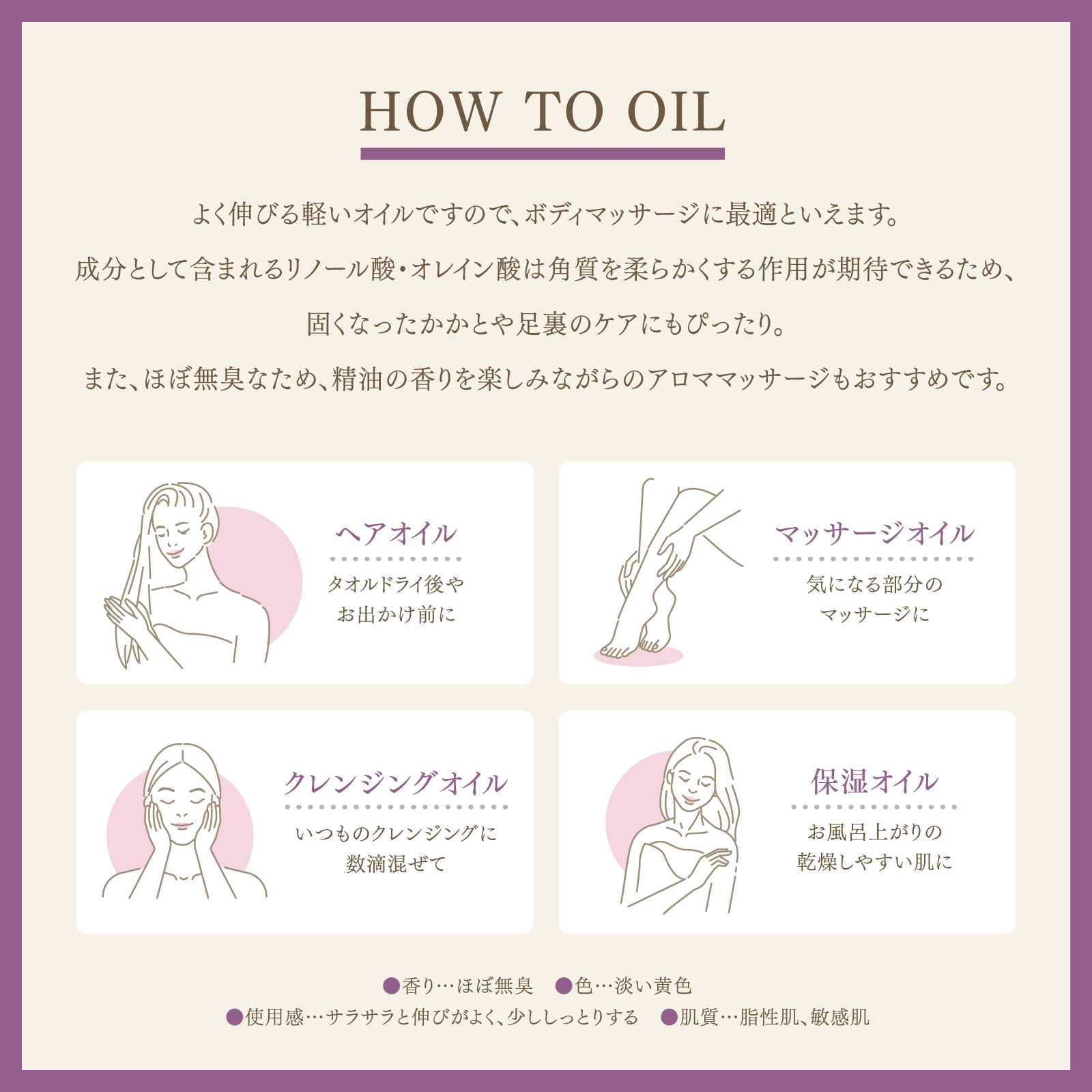 HOW TO OIL

よく伸びる軽いオイルですので、ボディマッサージに最適といえます。
成分として含まれるリノール酸・オレイン酸は角質を柔らかくする作用が期待できるため、
固くなったかかとや足裏のケアにもぴったり。
また、ほぼ無臭なため、精油の香りを楽しみながらのアロママッサージもおすすめです。

ヘアオイル
タオルドライ後や
お出かけ前に

マッサージオイル
気になる部分の
マッサージに

クレンジングオイル
いつものクレンジングに
数滴混ぜて

保湿オイル
お風呂上がりの
乾燥しやすい肌に

●香り…ほぼ無臭　●色…淡い黄色
●使用感…サラサラと伸びがよく、少ししっとりする　●肌質…脂性肌、敏感肌